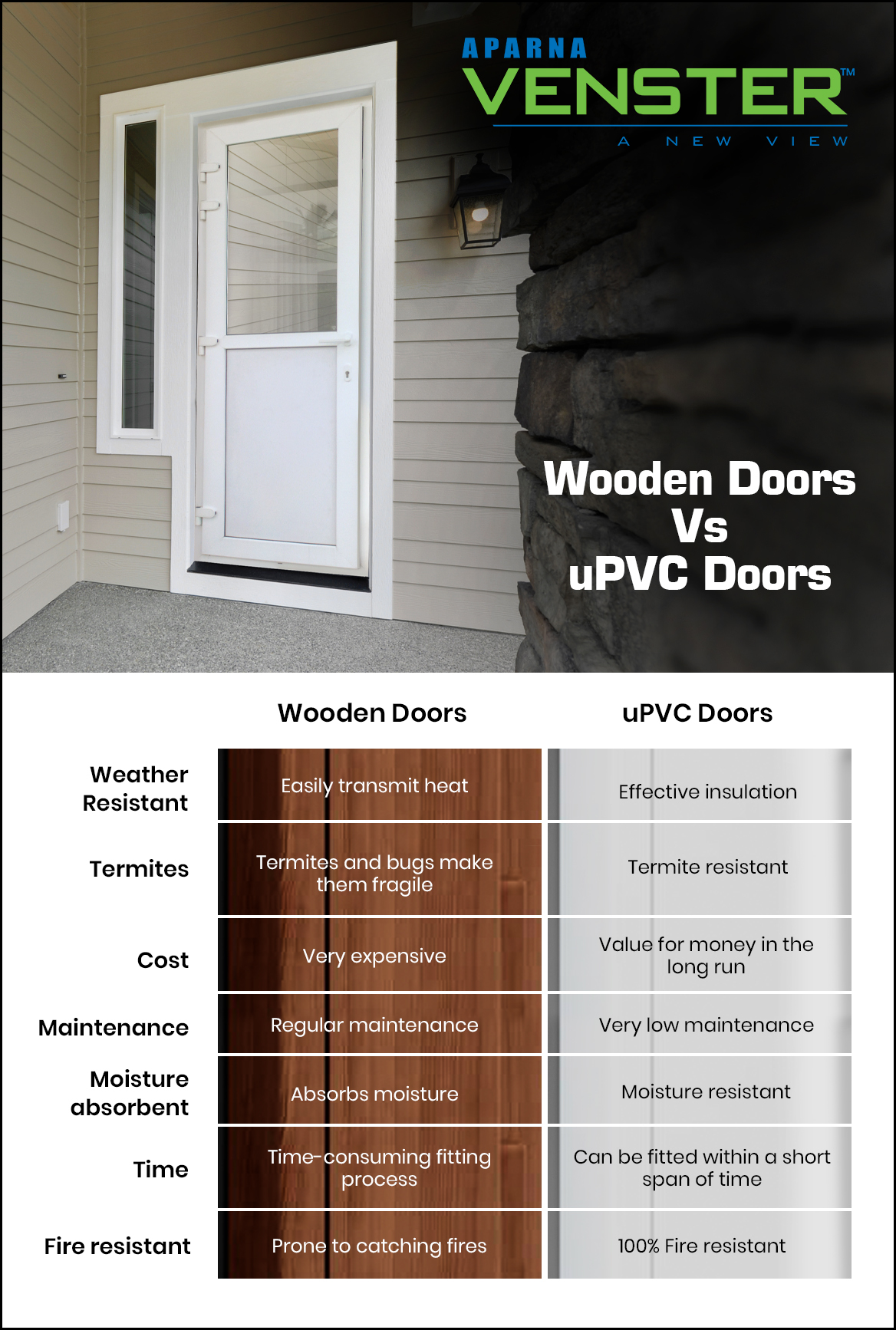 APARNA
VENSTER™
A NEW VIEW

Wooden Doors
Vs
uPVC Doors

| | Wooden Doors | uPVC Doors |
|---|---|---|
| Weather Resistant | Easily transmit heat | Effective insulation |
| Termites | Termites and bugs make them fragile | Termite resistant |
| Cost | Very expensive | Value for money in the long run |
| Maintenance | Regular maintenance | Very low maintenance |
| Moisture absorbent | Absorbs moisture | Moisture resistant |
| Time | Time-consuming fitting process | Can be fitted within a short span of time |
| Fire resistant | Prone to catching fires | 100% Fire resistant |